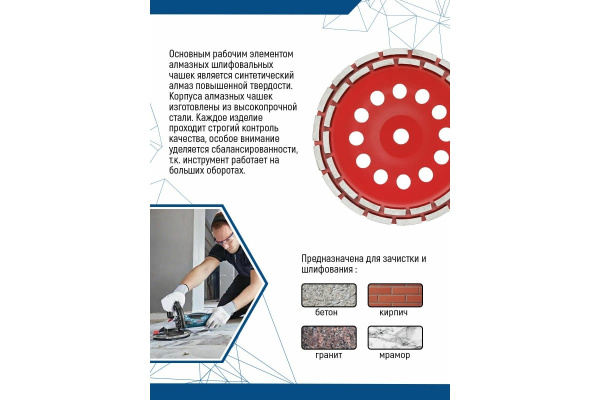 Основным рабочим элементом алмазных шлифовальных чашек является синтетический алмаз повышенной твердости. Корпуса алмазных чашек изготовлены из высокопрочной стали. Каждое изделие проходит строгий контроль качества, особое внимание уделяется сбалансированности, т.к. инструмент работает на больших оборотах.

Предназначена для зачистки и шлифования :

бетон

кирпич

гранит

мрамор