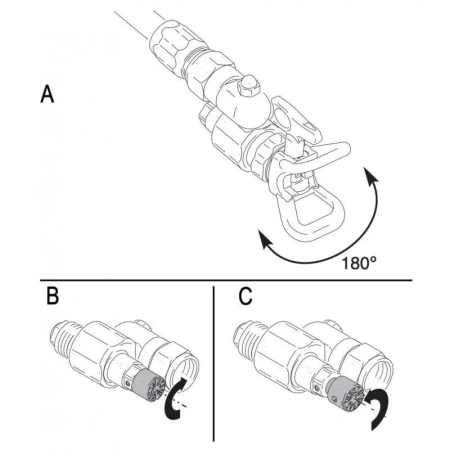 A

180º

B

C