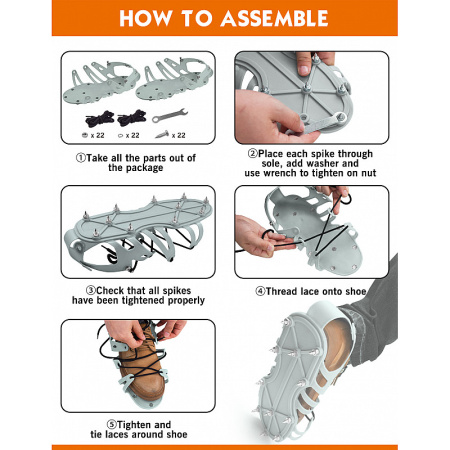 HOW TO ASSEMBLE

x 22 x 22 x 22

①Take all the parts out of the package

②Place each spike through sole, add washer and use wrench to tighten on nut

③Check that all spikes have been tightened properly

④Thread lace onto shoe

⑤Tighten and tie laces around shoe