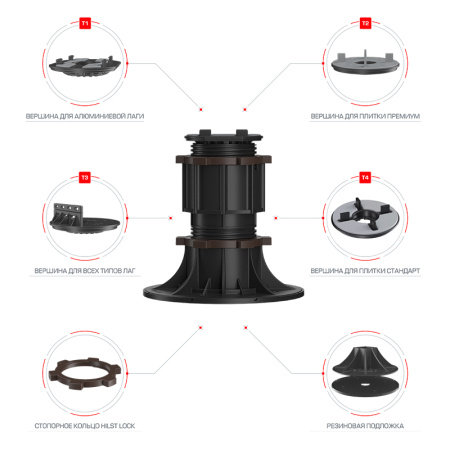 T1

ВЕРШИНА ДЛЯ АЛЮМИНИЕВОЙ ЛАГИ

T2

ВЕРШИНА ДЛЯ ПЛИТКИ ПРЕМИУМ

T3

ВЕРШИНА ДЛЯ ВСЕХ ТИПОВ ЛАГ

T4

ВЕРШИНА ДЛЯ ПЛИТКИ СТАНДАРТ

СТОПОРНОЕ КОЛЬЦО HILST LOCK

РЕЗИНОВАЯ ПОДЛОЖКА