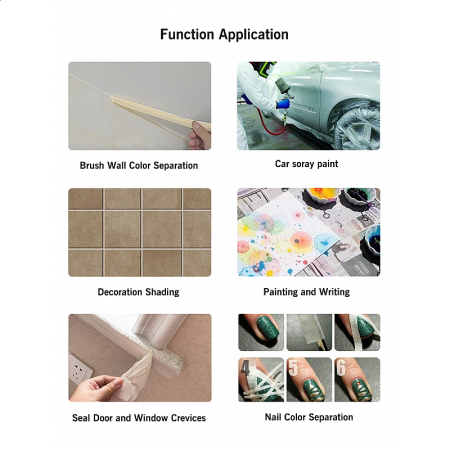 Function Application

Brush Wall Color Separation

Car soray paint

Decoration Shading

Painting and Writing

Seal Door and Window Crevices

4 5 6

Nail Color Separation