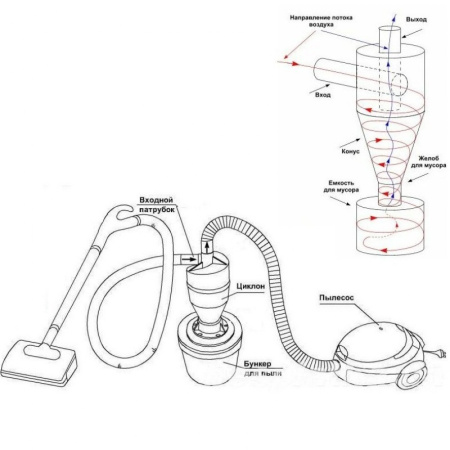 Направление потока воздуха

Выход

Вход

Конус

Желоб для мусора

Емкость для мусора

Входной патрубок

Циклон

Пылесос

Бункер для пыли