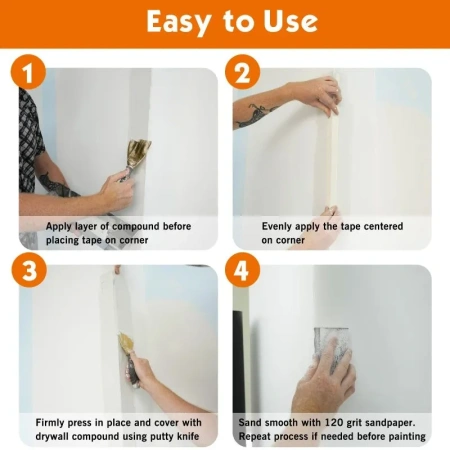 Easy to Use

1

Apply layer of compound before placing tape on corner

2

Evenly apply the tape centered on corner

3

Firmly press in place and cover with drywall compound using putty knife

4

Sand smooth with 120 grit sandpaper. Repeat process if needed before painting