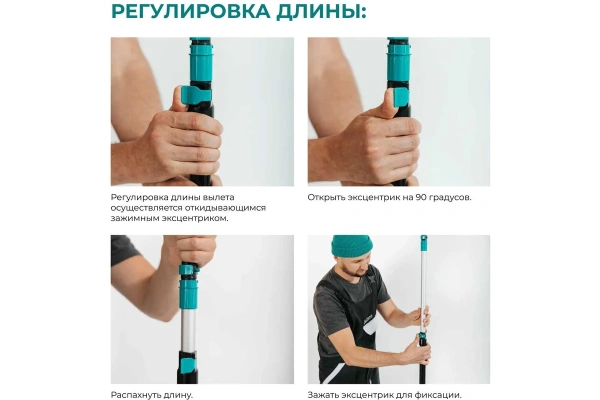 РЕГУЛИРОВКА ДЛИНЫ:

Регулировка длины вылета осуществляется откидывающимся зажимным эксцентриком.

Открыть эксцентрик на 90 градусов.

Распахнуть длину.

Зажать эксцентрик для фиксации.