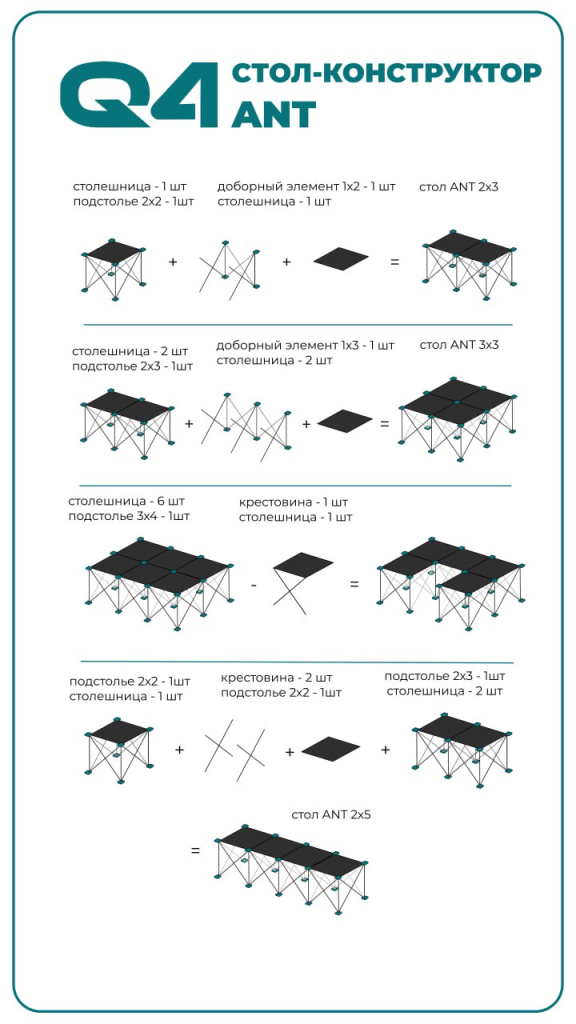 Q4 СТОЛ-КОНСТРУКТОР ANT

столешница - 1 шт
подстолье 2х2 - 1шт

+

доборный элемент 1х2 - 1 шт
столешница - 1 шт

+

=

стол ANT 2х3

столешница - 2 шт
подстолье 2х3 - 1шт

+

доборный элемент 1х3 - 1 шт
столешница - 2 шт

+

=

стол ANT 3х3

столешница - 6 шт
подстолье 3х4 - 1шт

-

крестовина - 1 шт
столешница - 1 шт

=

подстолье 2х2 - 1шт
столешница - 1 шт

+

крестовина - 2 шт
подстолье 2х2 - 1шт

+

+

подстолье 2х3 - 1шт
столешница - 2 шт

=

стол ANT 2х5