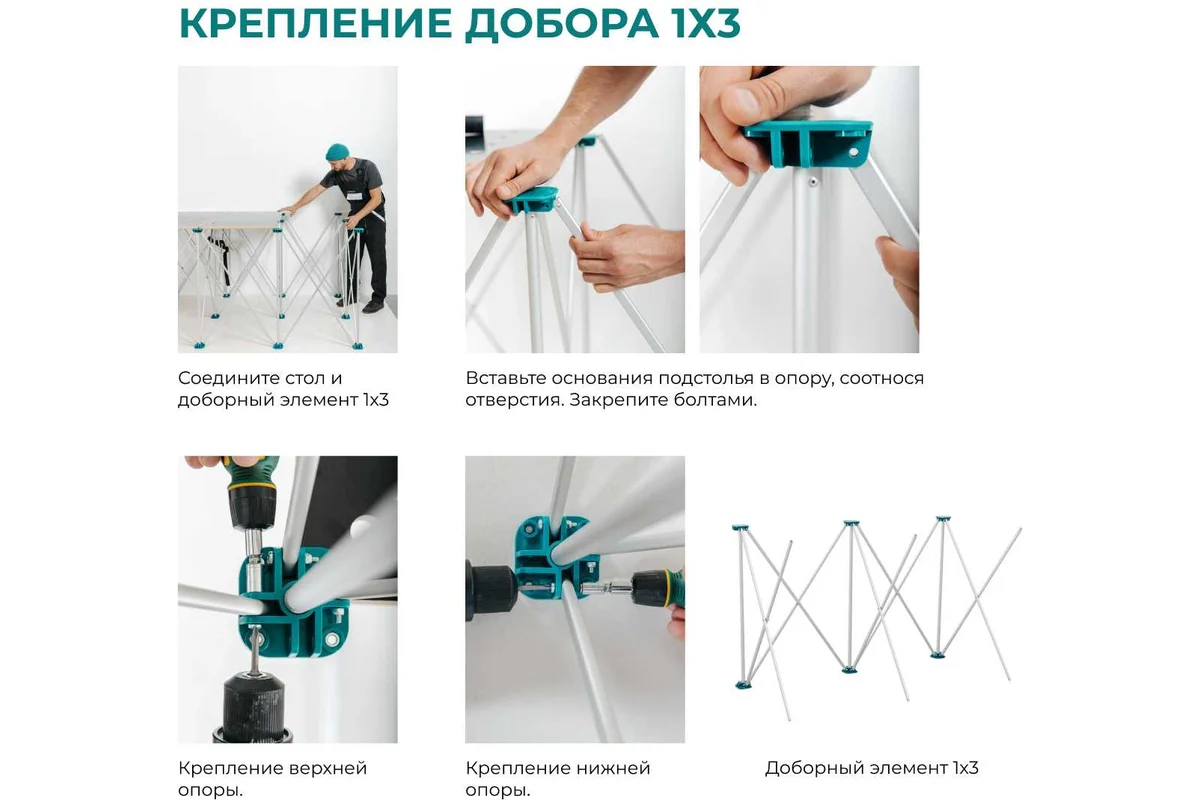 КРЕПЛЕНИЕ ДОБОРА 1Х3

Соедините стол и доборный элемент 1х3

Вставьте основания подстолья в опору, соотнося отверстия. Закрепите болтами.

Крепление верхней опоры.

Крепление нижней опоры.

Доборный элемент 1х3