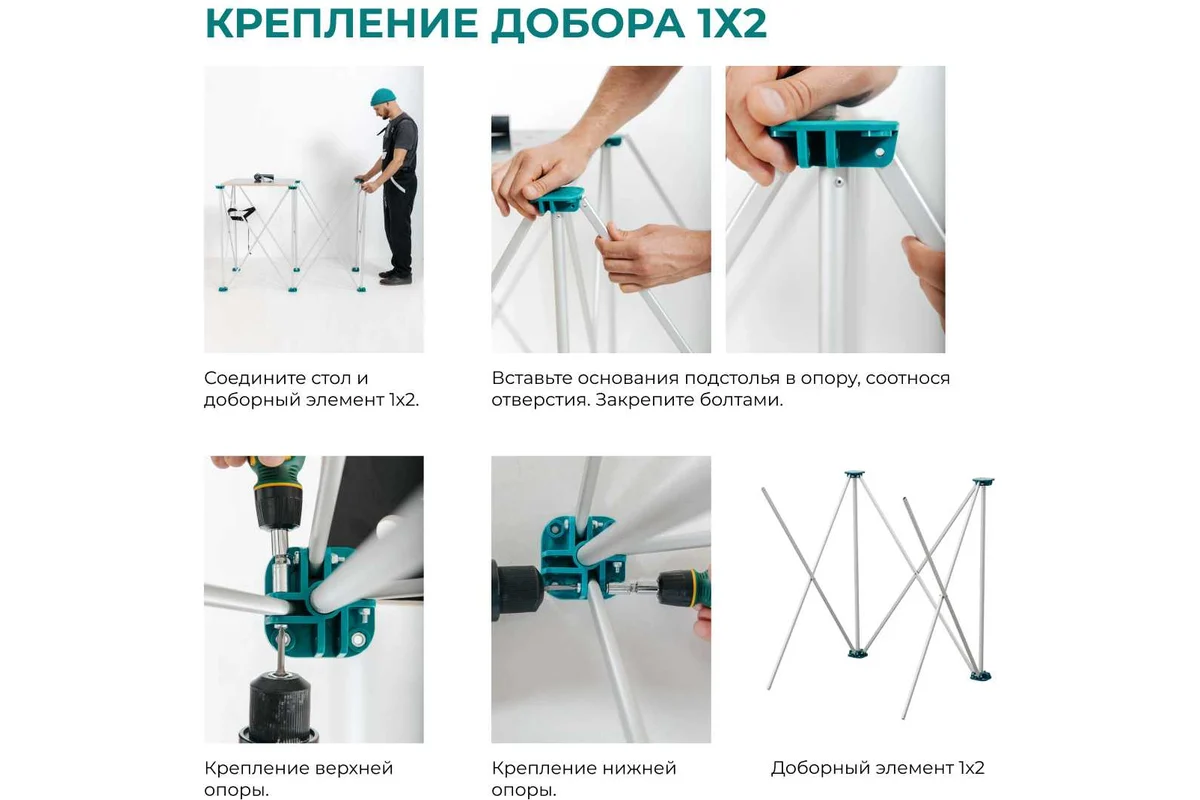 КРЕПЛЕНИЕ ДОБОРА 1Х2

Соедините стол и доборный элемент 1х2.

Вставьте основания подстолья в опору, соотнося отверстия. Закрепите болтами.

Крепление верхней опоры.

Крепление нижней опоры.

Доборный элемент 1х2