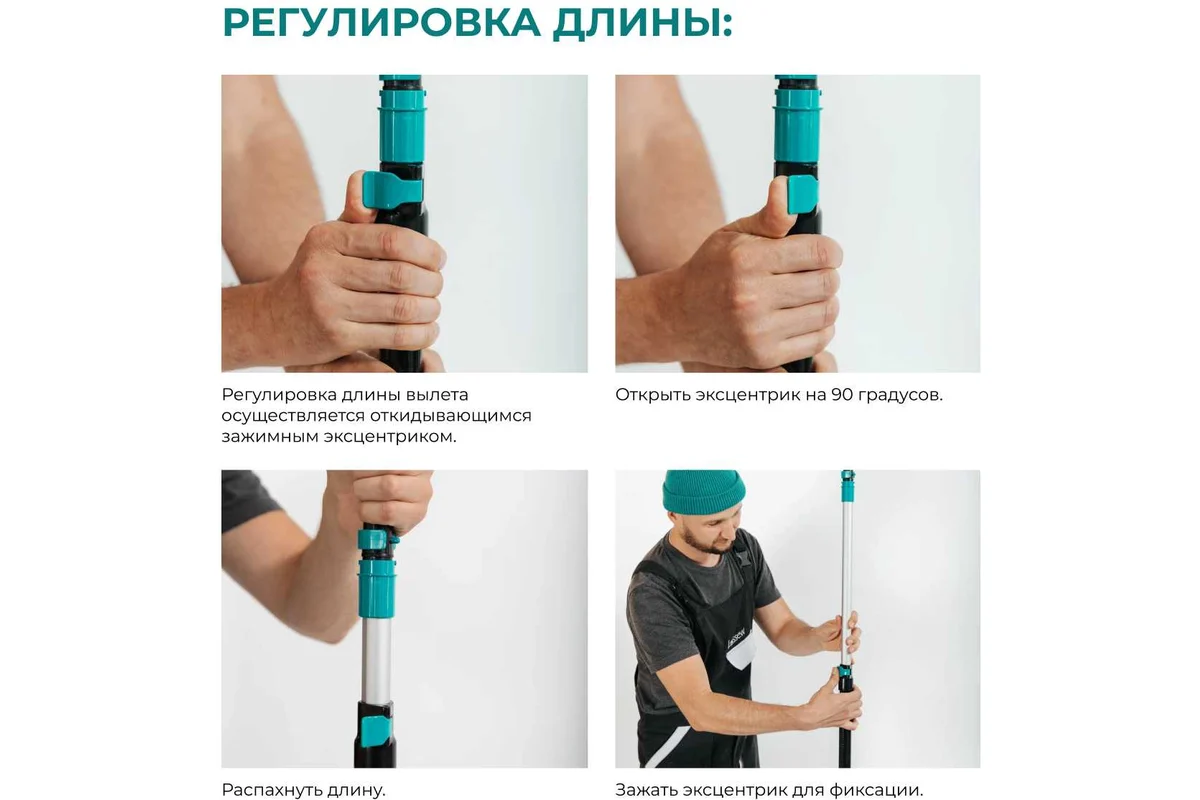 РЕГУЛИРОВКА ДЛИНЫ:

Регулировка длины вылета осуществляется откидывающимся зажимным эксцентриком.

Открыть эксцентрик на 90 градусов.

Распахнуть длину.

Зажать эксцентрик для фиксации.